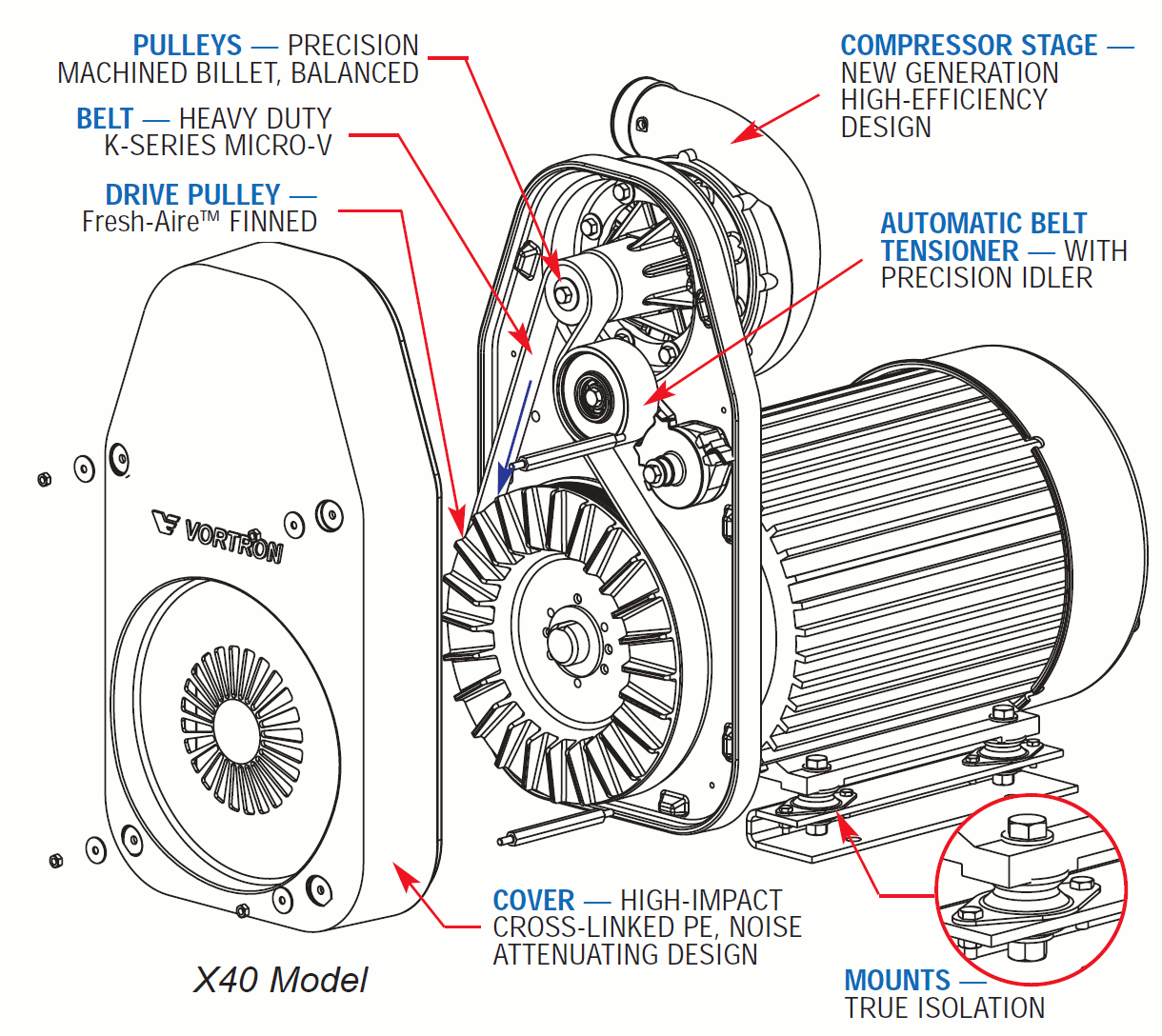 PULLEYS — PRECISION MACHINED BILLET, BALANCED

BELT — HEAVY DUTY K-SERIES MICRO-V

DRIVE PULLEY — Fresh-Aire™ FINNED

COMPRESSOR STAGE — NEW GENERATION HIGH-EFFICIENCY DESIGN

AUTOMATIC BELT TENSIONER — WITH PRECISION IDLER

VORTRON

COVER — HIGH-IMPACT CROSS-LINKED PE, NOISE ATTENUATING DESIGN

X40 Model

MOUNTS — TRUE ISOLATION